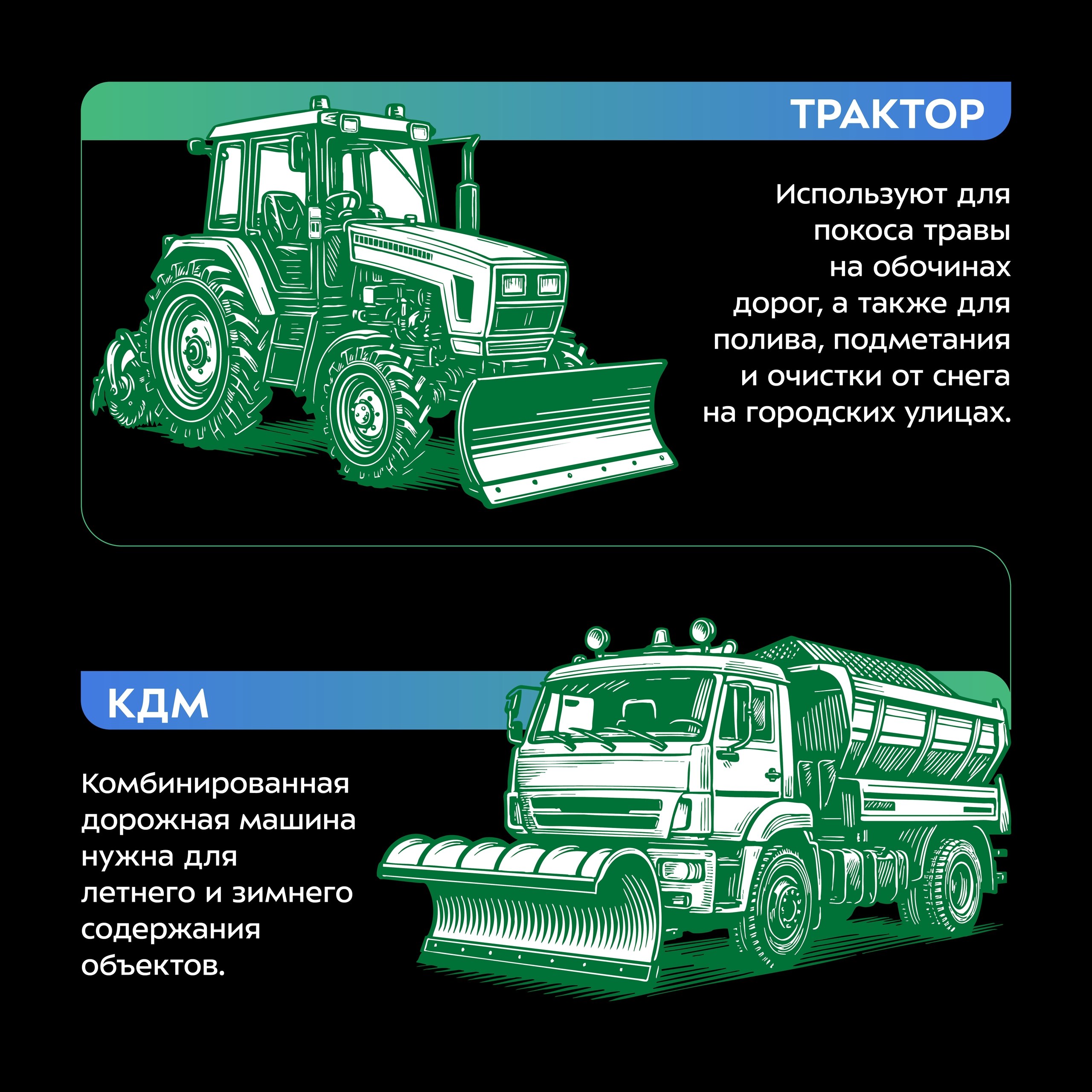 ТРАКТОР

Используют для покоса травы на обочинах дорог, а также для полива, подметания и очистки от снега на городских улицах.

КДМ

Комбинированная дорожная машина нужна для летнего и зимнего содержания объектов.