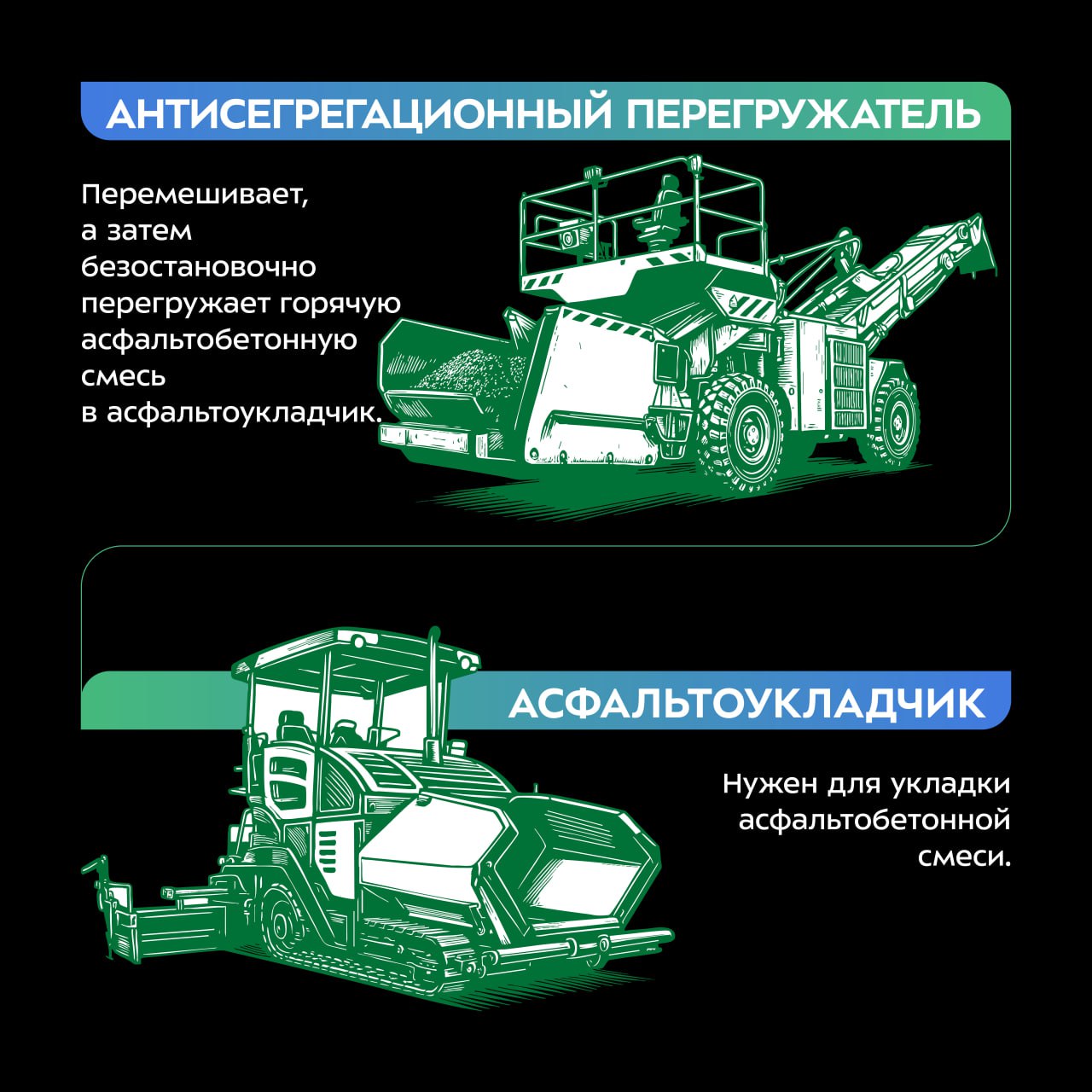 АНТИСЕГРЕГАЦИОННЫЙ ПЕРЕГРУЖАТЕЛЬ

Перемешивает, а затем безостановочно перегружает горячую асфальтобетонную смесь в асфальтоукладчик.

АСФАЛЬТОУКЛАДЧИК

Нужен для укладки асфальтобетонной смеси.